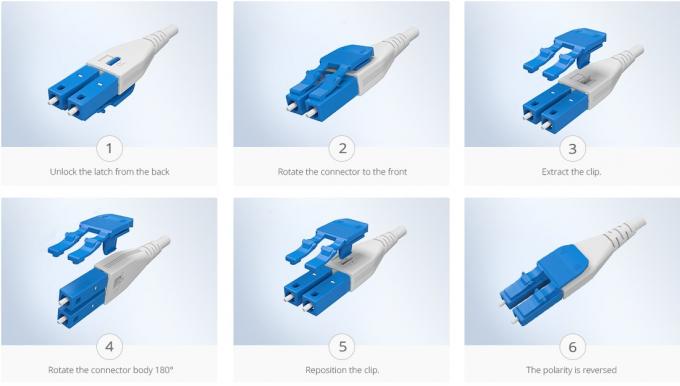 1

Unlock the latch from the back

2

Rotate the connector to the front

3

Extract the clip.

4

Rotate the connector body 180°

5

Reposition the clip.

6

The polarity is reversed